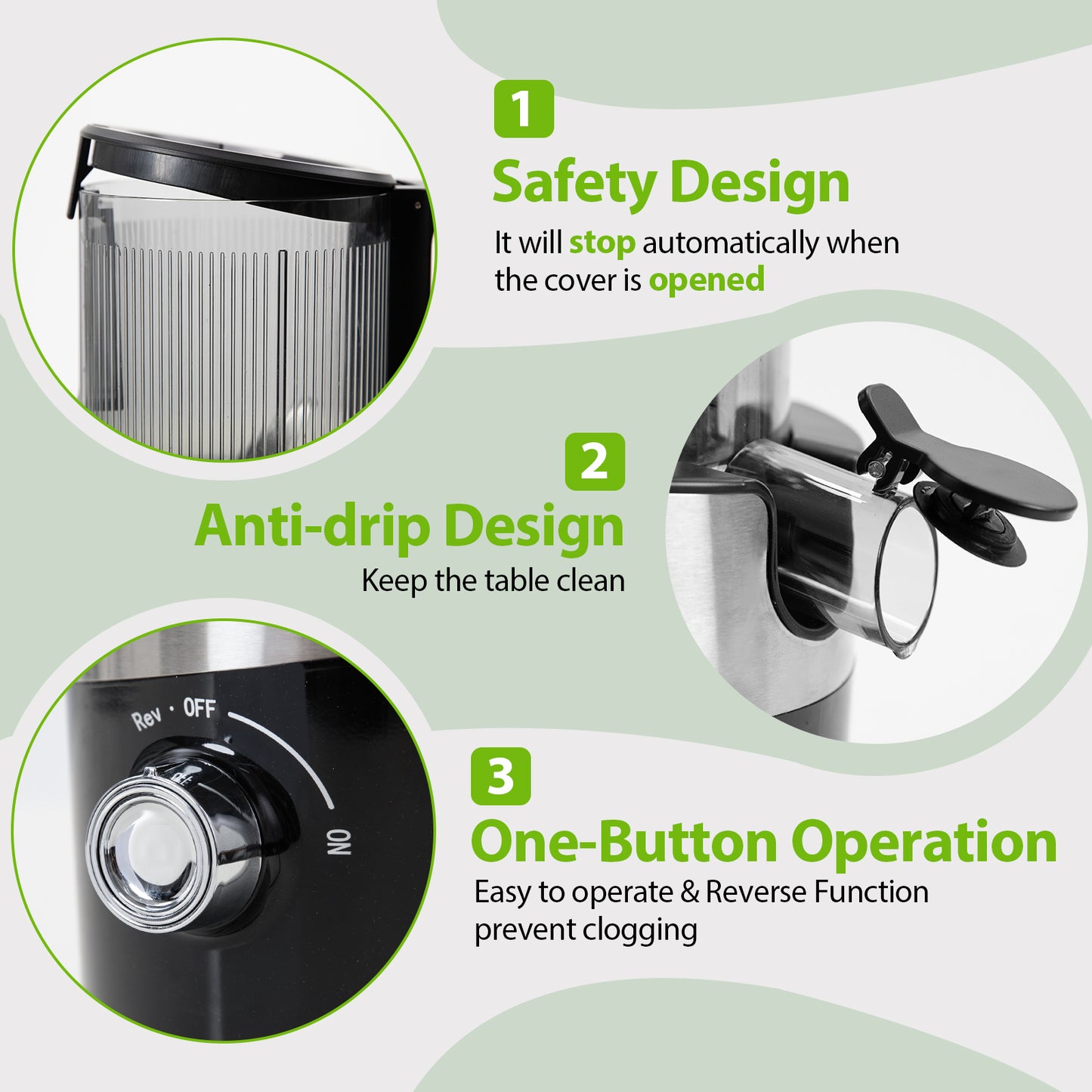 1

Safety Design

It will stop automatically when the cover is opened

2

Anti-drip Design

Keep the table clean

Rev · OFF

ON

3

One-Button Operation

Easy to operate & Reverse Function prevent clogging